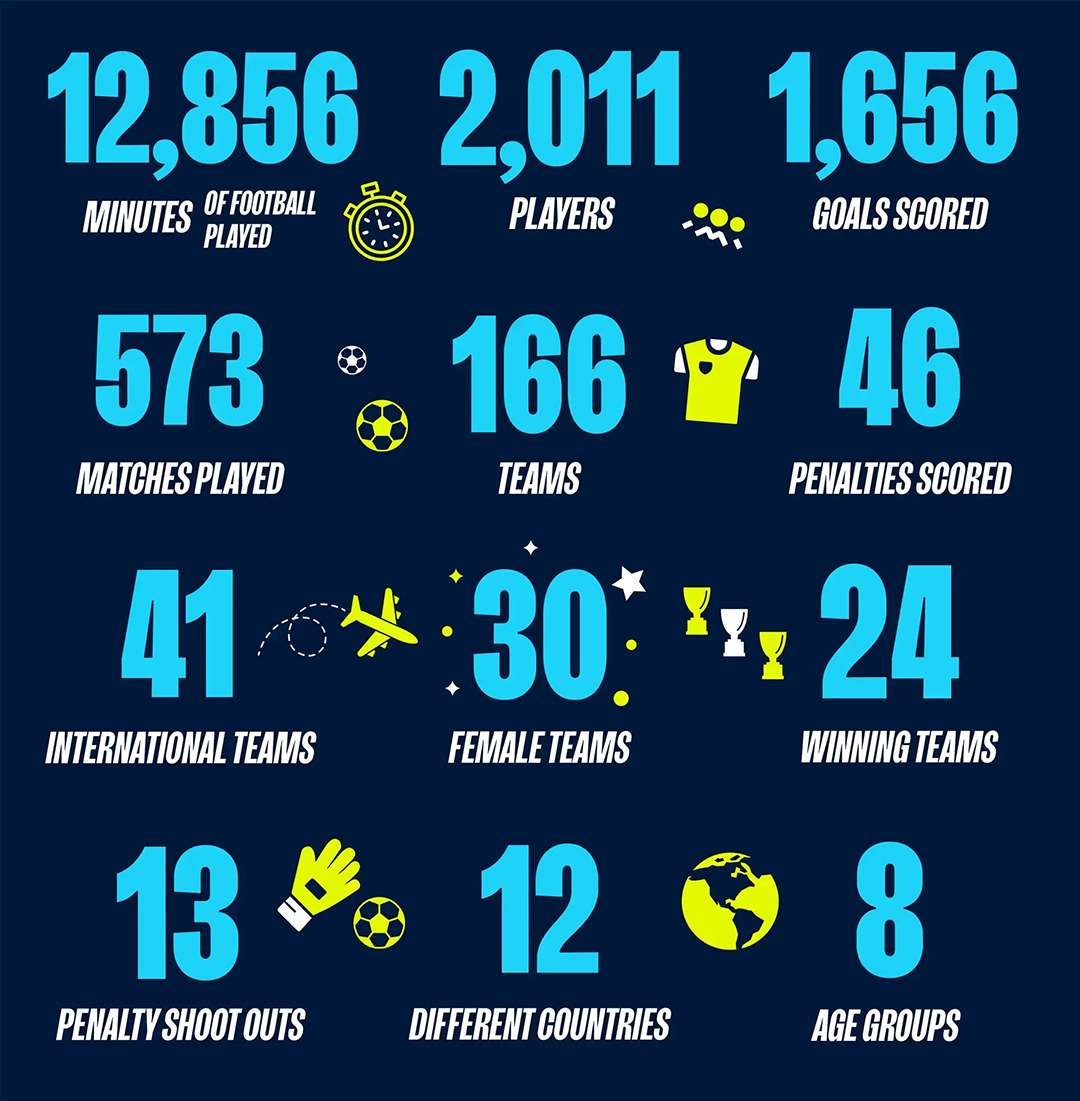 12,856
MINUTES OF FOOTBALL PLAYED

2,011
PLAYERS

1,656
GOALS SCORED

573
MATCHES PLAYED

166
TEAMS

46
PENALTIES SCORED

41
INTERNATIONAL TEAMS

30
FEMALE TEAMS

24
WINNING TEAMS

13
PENALTY SHOOT OUTS

12
DIFFERENT COUNTRIES

8
AGE GROUPS