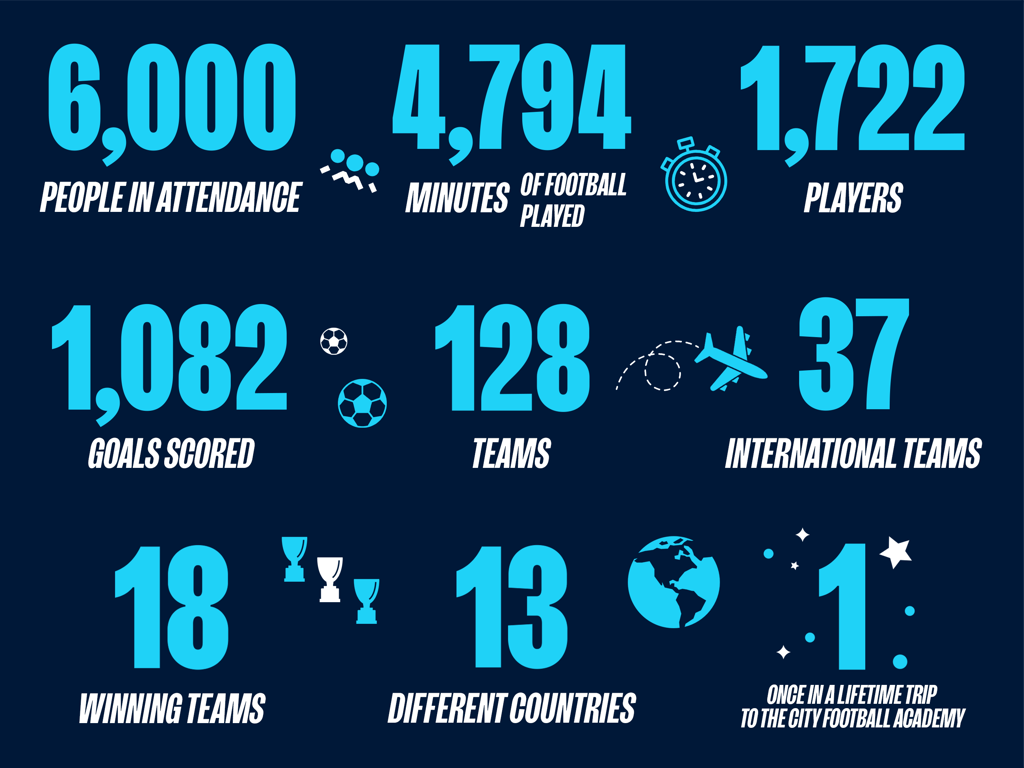 6,000
PEOPLE IN ATTENDANCE

4,794
MINUTES OF FOOTBALL PLAYED

1,722
PLAYERS

1,082
GOALS SCORED

128
TEAMS

37
INTERNATIONAL TEAMS

18
WINNING TEAMS

13
DIFFERENT COUNTRIES

1
ONCE IN A LIFETIME TRIP TO THE CITY FOOTBALL ACADEMY